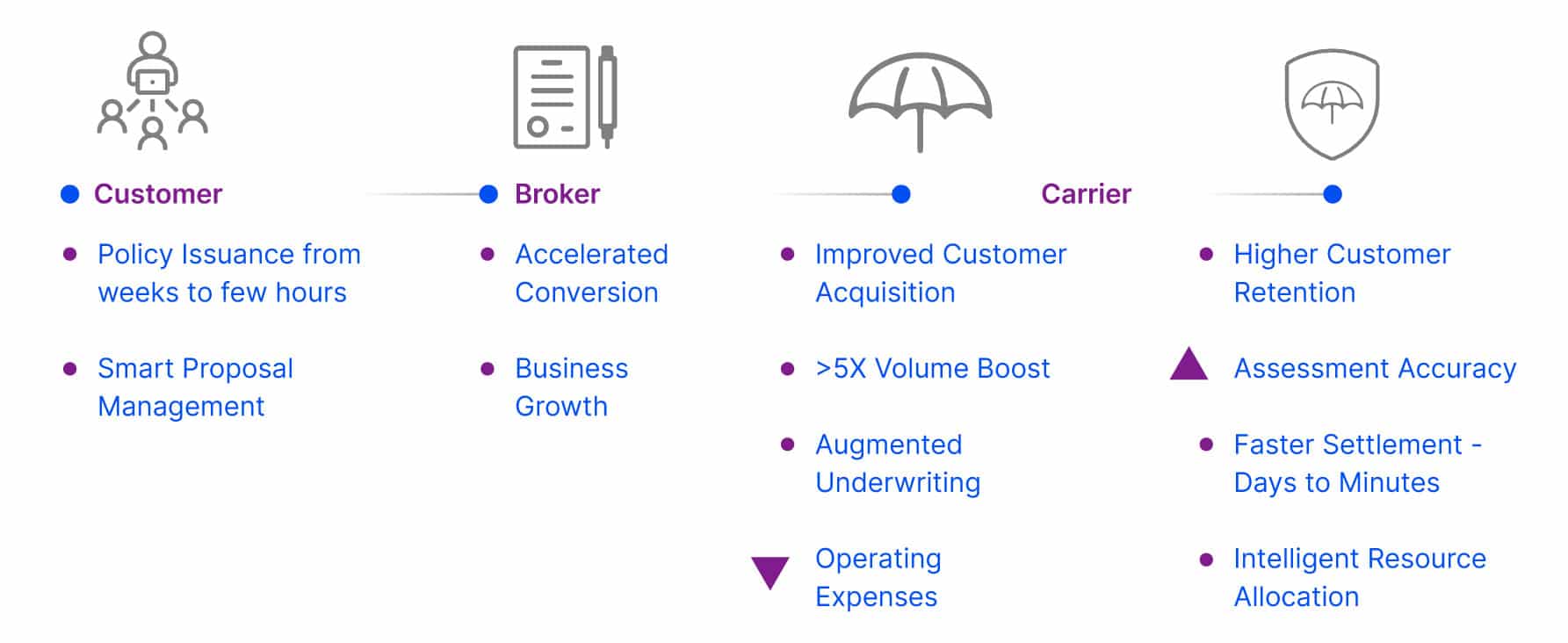 Customer

Policy Issuance from weeks to few hours

Smart Proposal Management

Broker

Accelerated Conversion

Business Growth

Carrier

Improved Customer Acquisition

>5X Volume Boost

Augmented Underwriting

Operating Expenses

Higher Customer Retention

Assessment Accuracy

Faster Settlement - Days to Minutes

Intelligent Resource Allocation